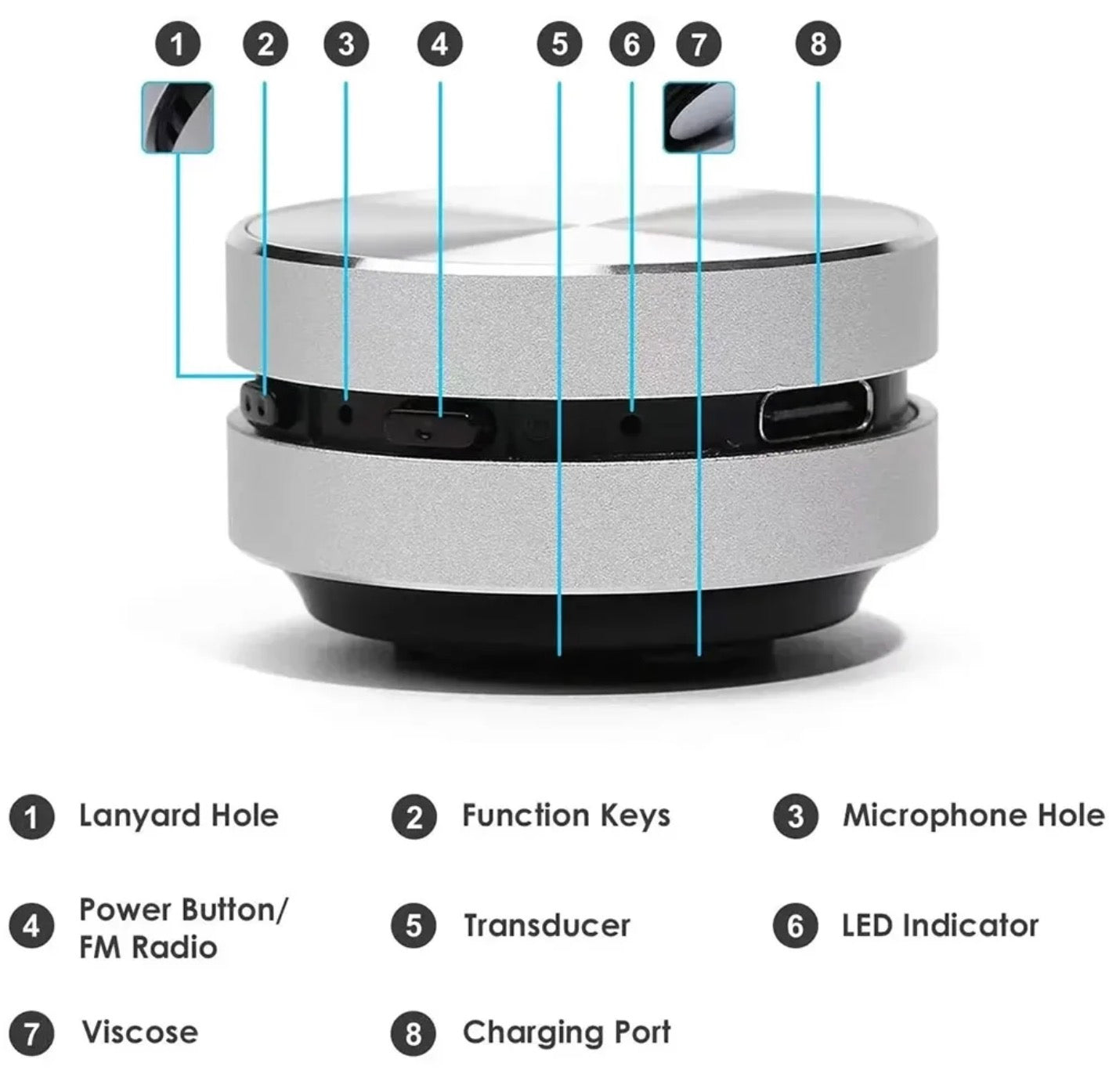 1 2 3 4 5 6 7 8

1 Lanyard Hole
2 Function Keys
3 Microphone Hole

4 Power Button/ FM Radio
5 Transducer
6 LED Indicator

7 Viscose
8 Charging Port